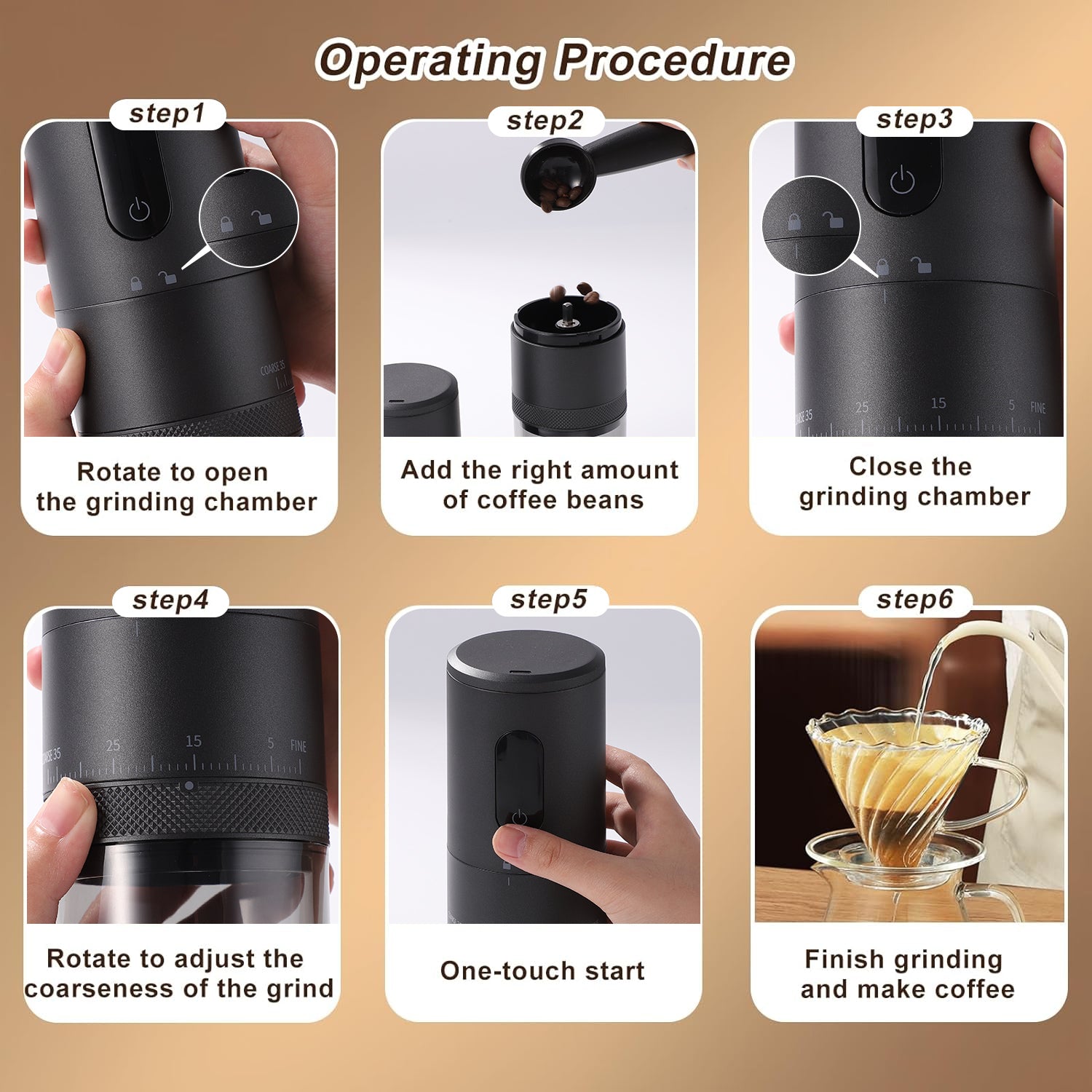 Operating Procedure

step1

COARSE 35

Rotate to open the grinding chamber

step2

Add the right amount of coffee beans

step3

COARSE 35 25 15 5 FINE

Close the grinding chamber

step4

COARSE 35 25 15 5 FINE

Rotate to adjust the coarseness of the grind

step5

One-touch start

step6

Finish grinding and make coffee